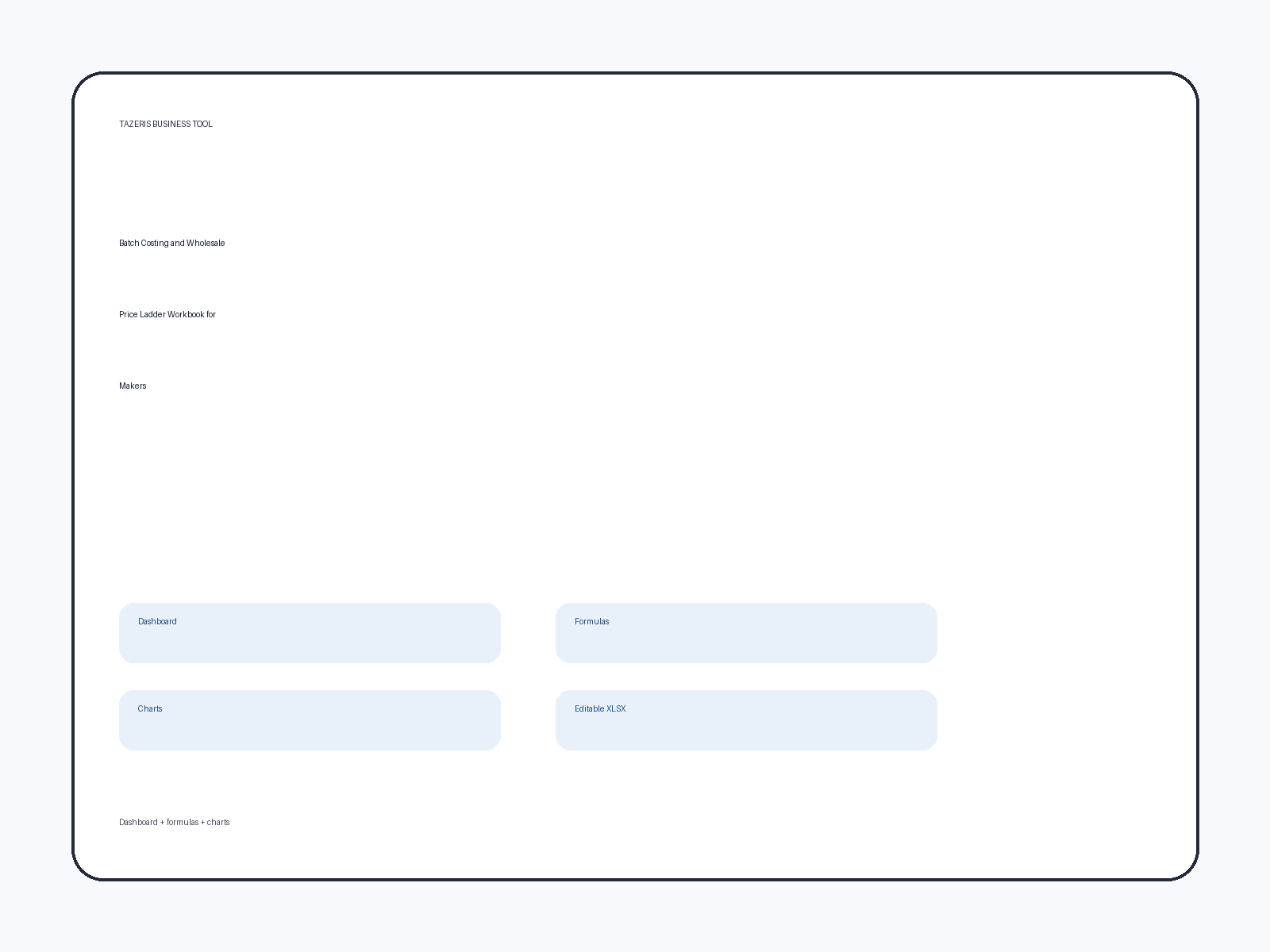 TAZERIS BUSINESS TOOL

Batch Costing and Wholesale

Price Ladder Workbook for

Makers

Dashboard

Formulas

Charts

Editable XLSX

Dashboard + formulas + charts